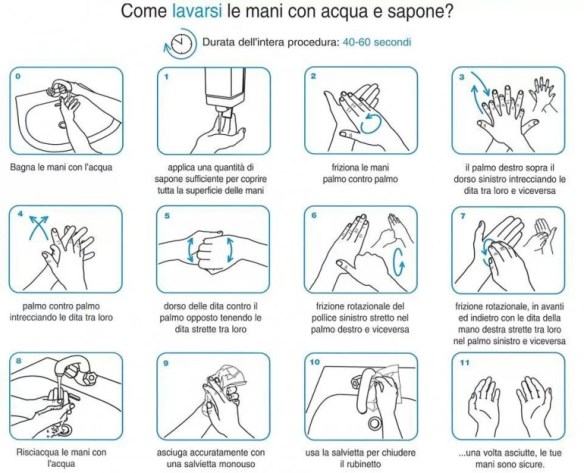 Come lavarsi le mani con acqua e sapone?

Durata dell'intera procedura: 40-60 secondi

0
Bagna le mani con l'acqua

1
applica una quantità di sapone sufficiente per coprire tutta la superficie delle mani

2
friziona le mani palmo contro palmo

3
il palmo destro sopra il dorso sinistro intrecciando le dita tra loro e viceversa

4
palmo contro palmo intrecciando le dita tra loro

5
dorso delle dita contro il palmo opposto tenendo le dita strette tra loro

6
frizione rotazionale del pollice sinistro stretto nel palmo destro e viceversa

7
frizione rotazionale, in avanti ed indietro con le dita della mano destra strette tra loro nel palmo sinistro e viceversa

8
Risciacqua le mani con l'acqua

9
asciuga accuratamente con una salvietta monouso

10
usa la salvietta per chiudere il rubinetto

11
...una volta asciutte, le tue mani sono sicure.