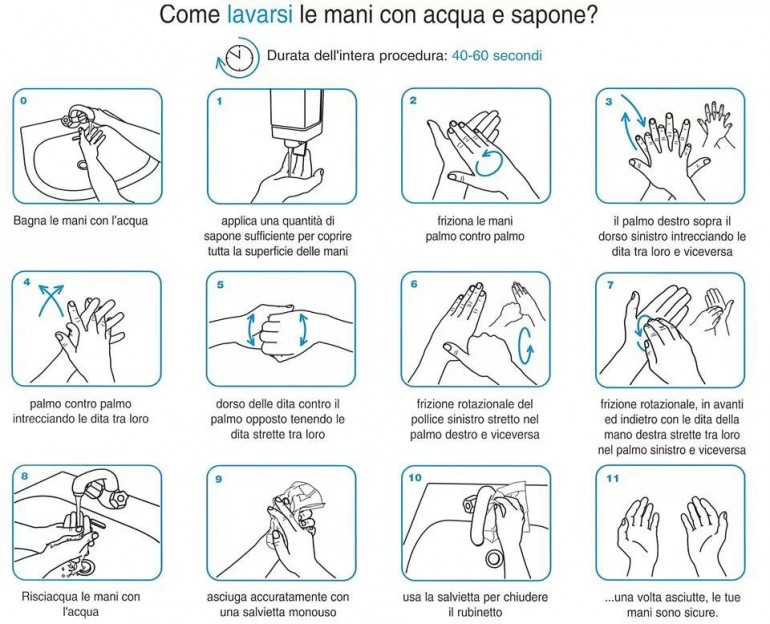 Come lavarsi le mani con acqua e sapone?

Durata dell'intera procedura: 40-60 secondi

0
Bagna le mani con l'acqua

1
applica una quantità di sapone sufficiente per coprire tutta la superficie delle mani

2
friziona le mani palmo contro palmo

3
il palmo destro sopra il dorso sinistro intrecciando le dita tra loro e viceversa

4
palmo contro palmo intrecciando le dita tra loro

5
dorso delle dita contro il palmo opposto tenendo le dita strette tra loro

6
frizione rotazionale del pollice sinistro stretto nel palmo destro e viceversa

7
frizione rotazionale, in avanti ed indietro con le dita della mano destra strette tra loro nel palmo sinistro e viceversa

8
Risciacqua le mani con l'acqua

9
asciuga accuratamente con una salvietta monouso

10
usa la salvietta per chiudere il rubinetto

11
...una volta asciutte, le tue mani sono sicure.